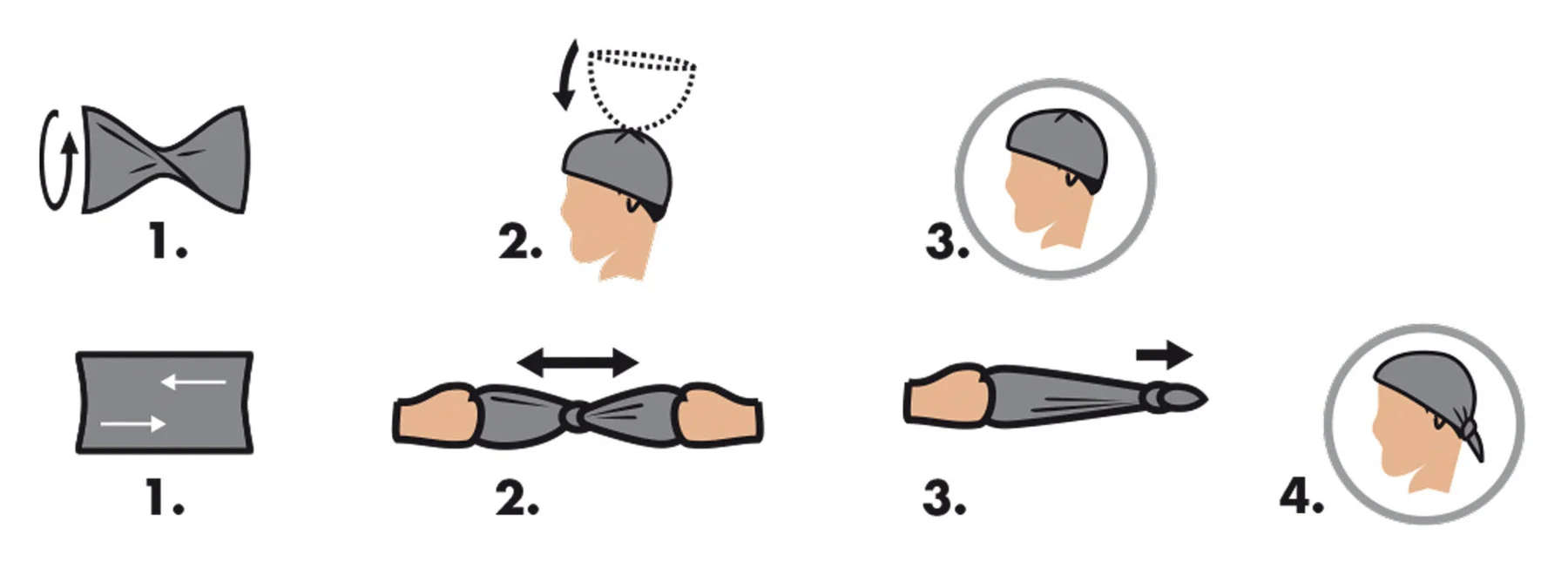 1.

2.

3.

1.

2.

3.

4.